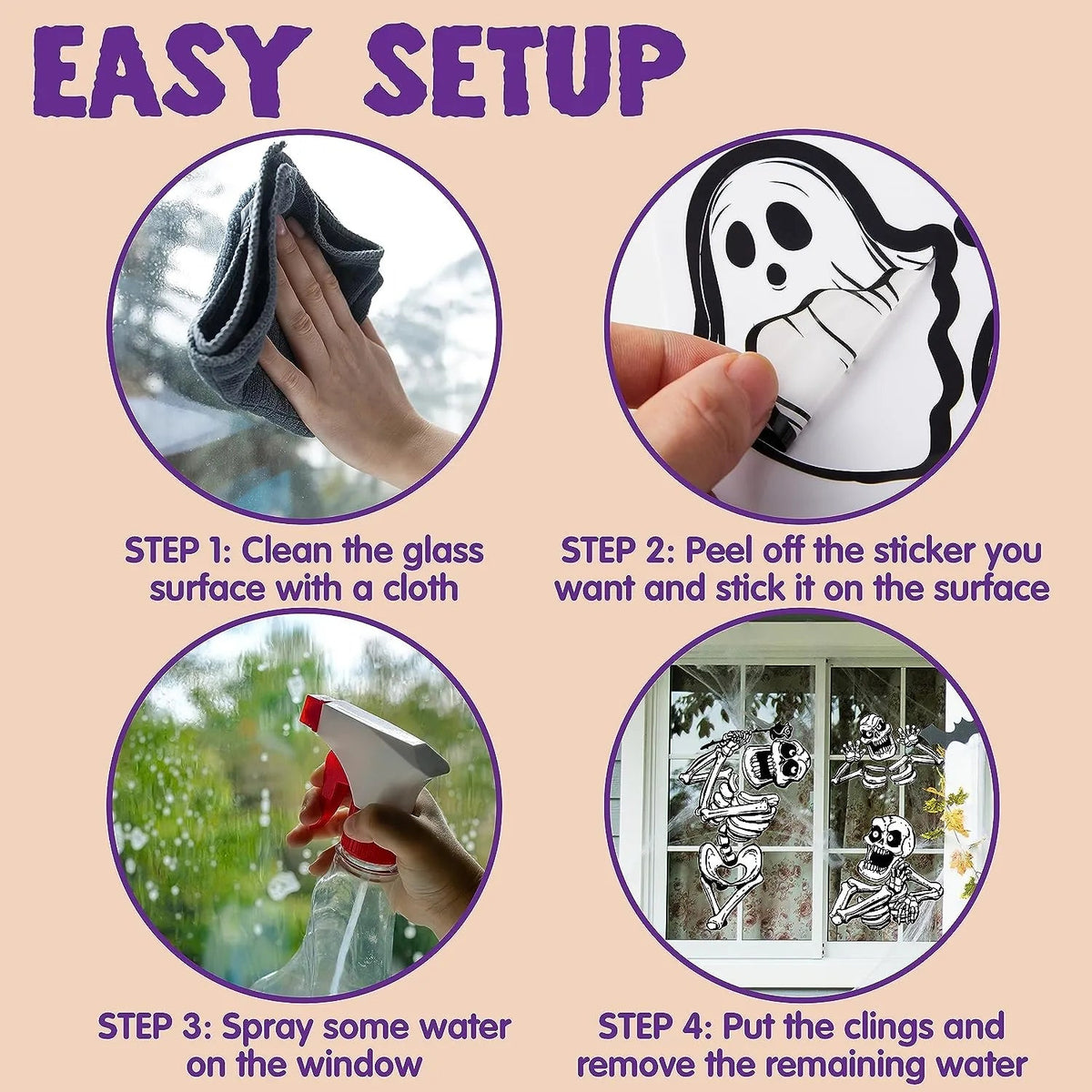 EASY SETUP

STEP 1: Clean the glass surface with a cloth

STEP 2: Peel off the sticker you want and stick it on the surface

STEP 3: Spray some water on the window

STEP 4: Put the clings and remove the remaining water