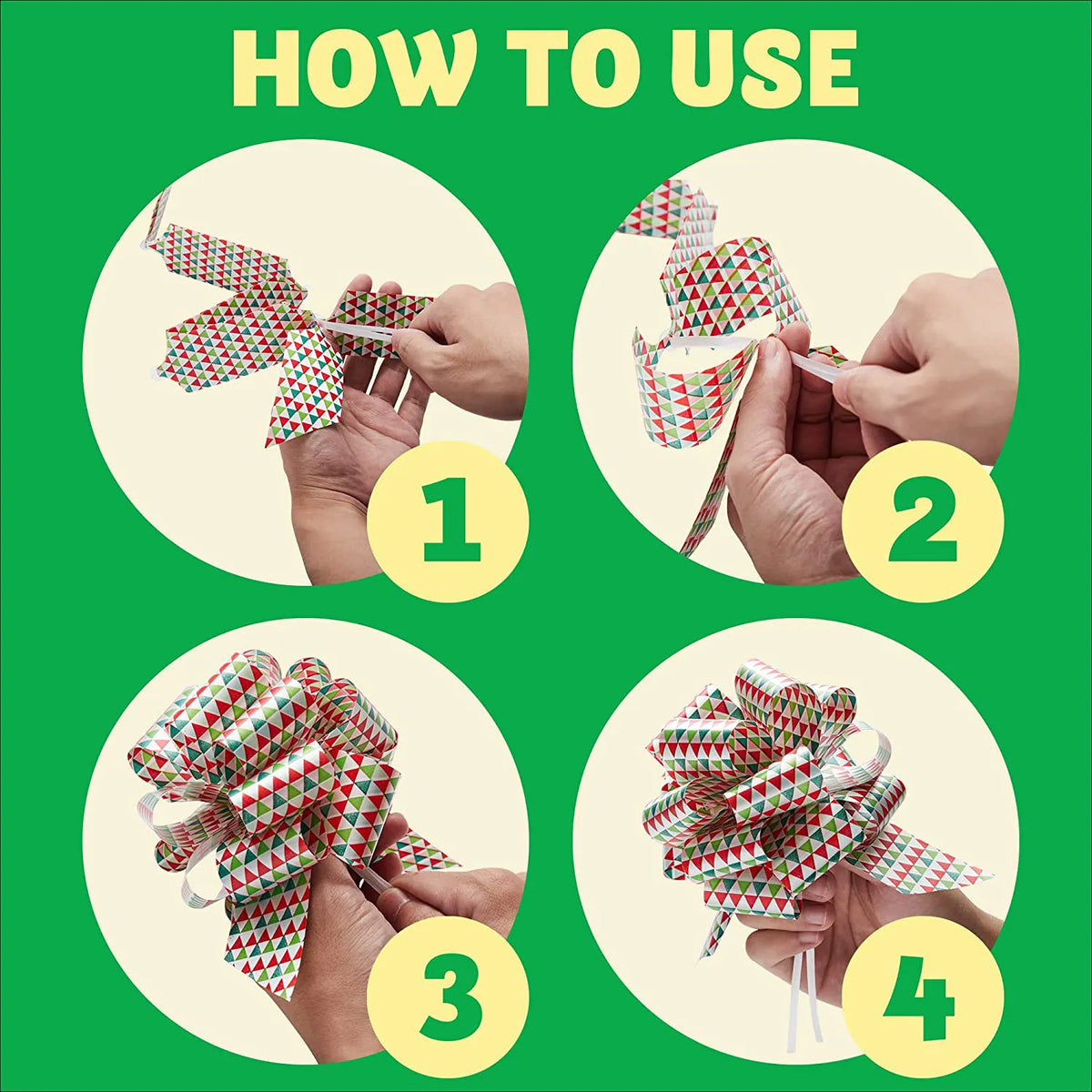 HOW TO USE

1

2

3

4