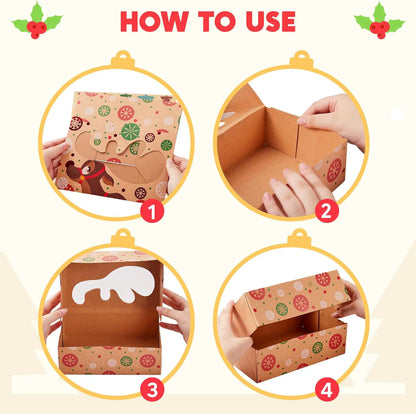 HOW TO USE

1

2

3

4