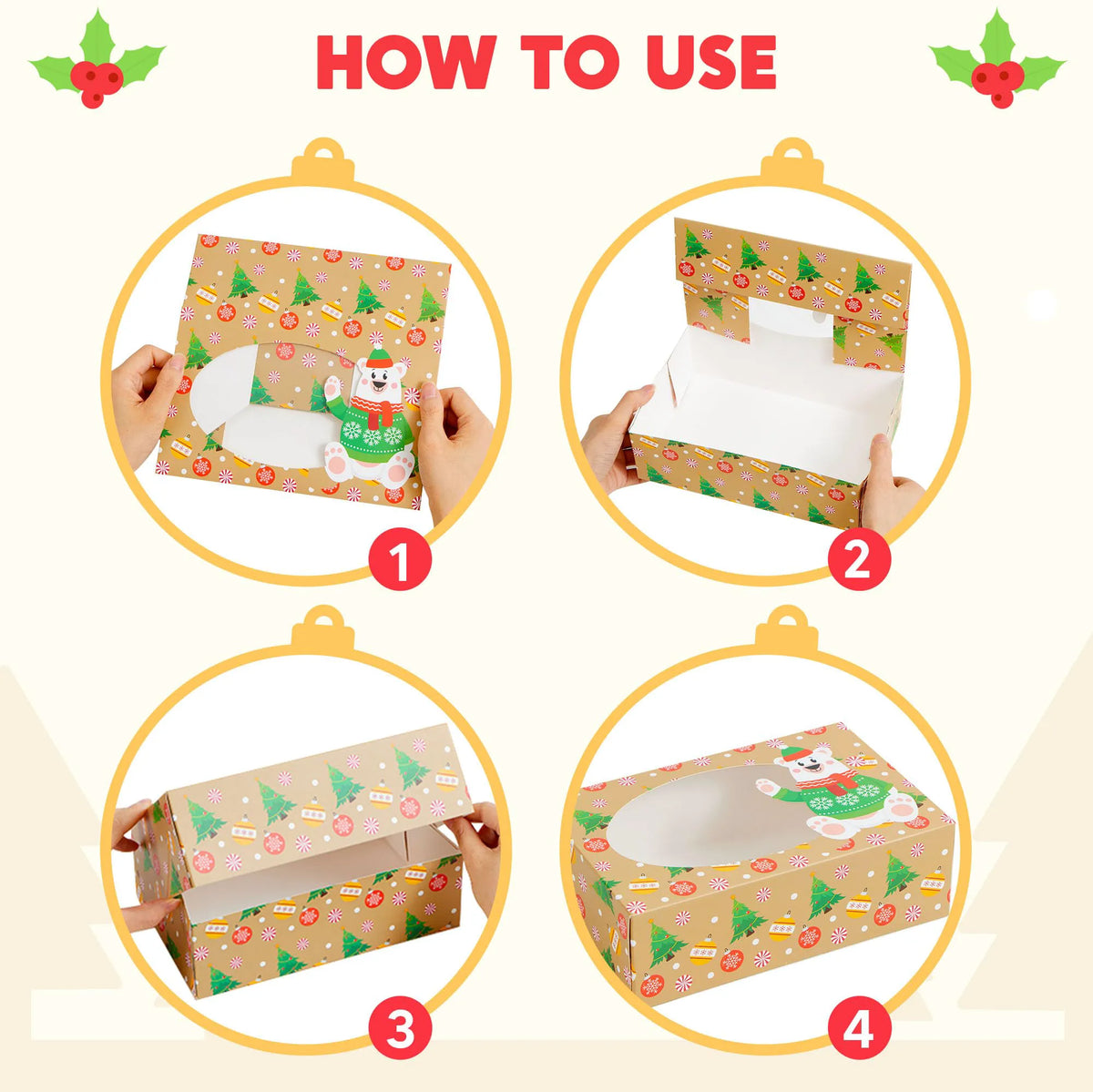 HOW TO USE

1

2

3

4