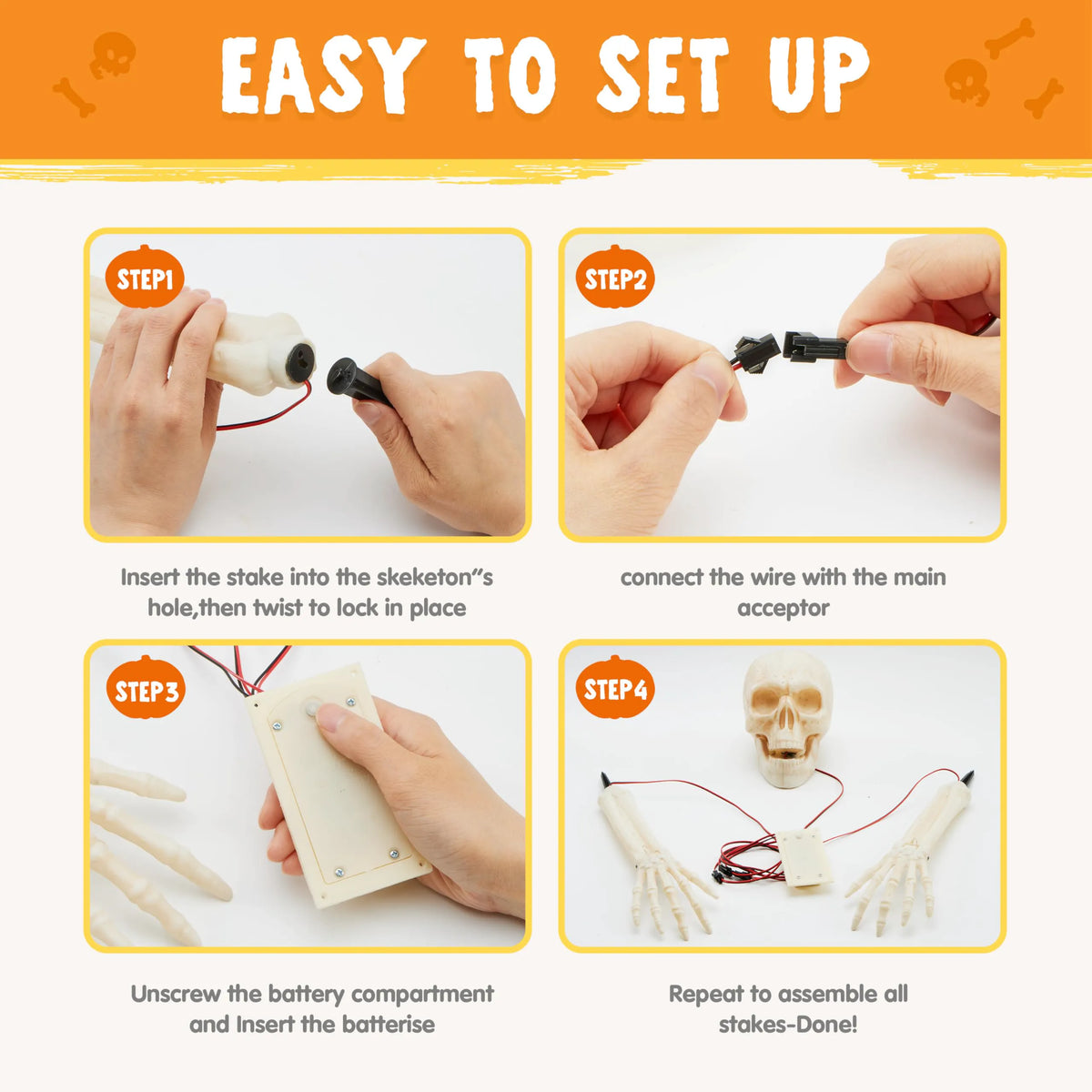 EASY TO SET UP

STEP1

Insert the stake into the skeketon"s hole,then twist to lock in place

STEP2

connect the wire with the main acceptor

STEP3

Unscrew the battery compartment and Insert the batterise

STEP4

Repeat to assemble all stakes-Done!