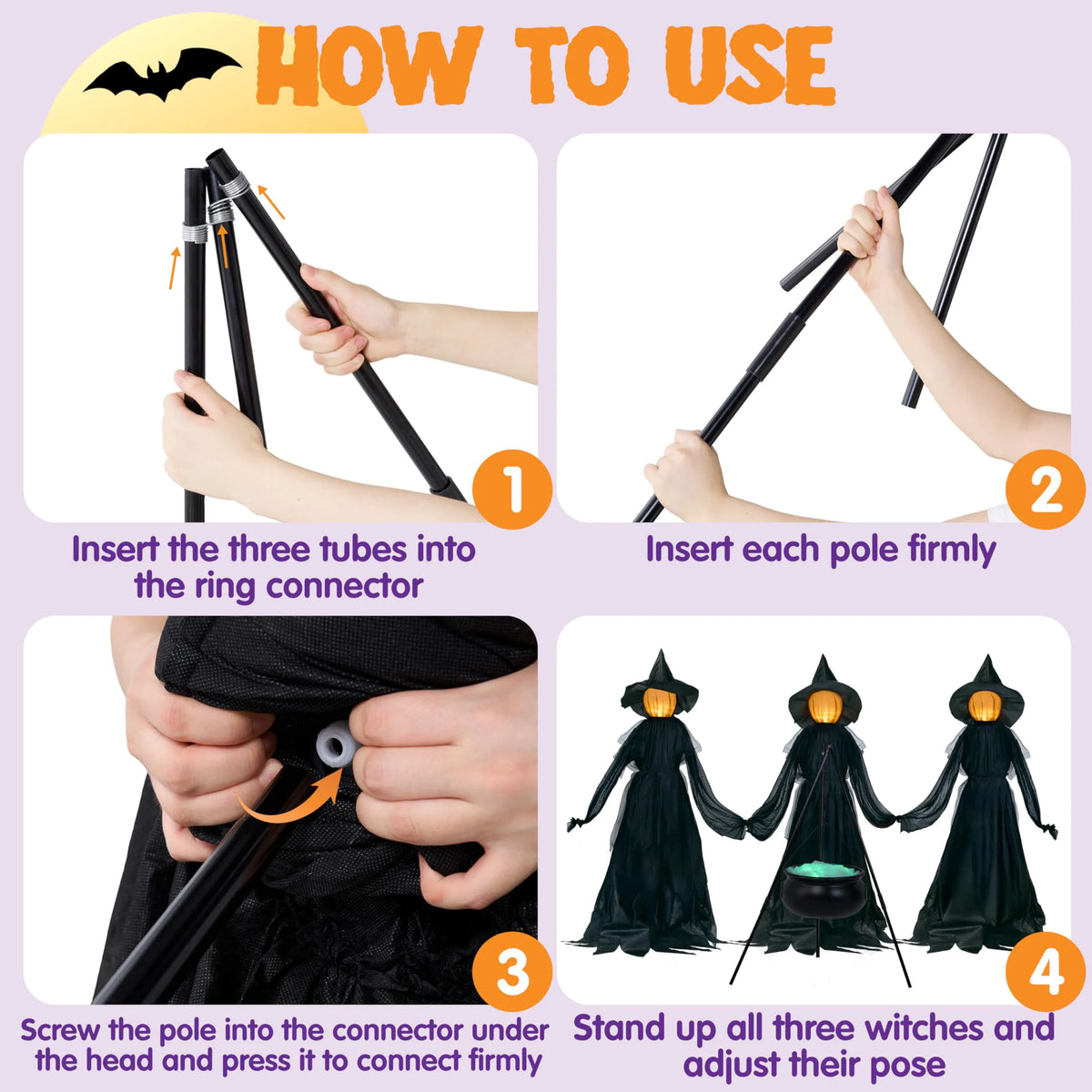 HOW TO USE

1

Insert the three tubes into the ring connector

2

Insert each pole firmly

3

Screw the pole into the connector under the head and press it to connect firmly

4

Stand up all three witches and adjust their pose