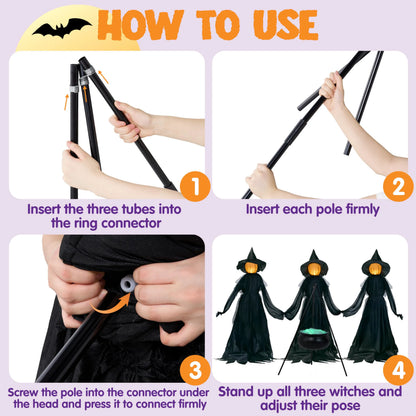 HOW TO USE

1
Insert the three tubes into the ring connector

2
Insert each pole firmly

3
Screw the pole into the connector under the head and press it to connect firmly

4
Stand up all three witches and adjust their pose