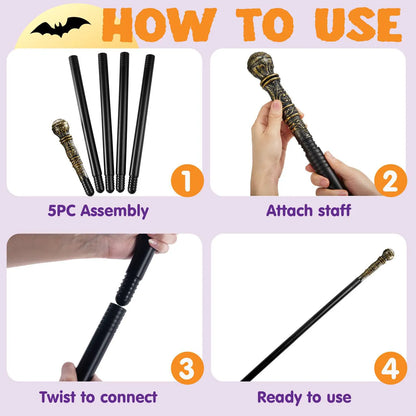 HOW TO USE

1

5PC Assembly

2

Attach staff

3

Twist to connect

4

Ready to use