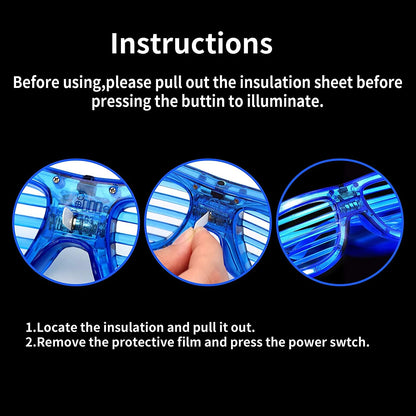 Instructions

Before using,please pull out the insulation sheet before pressing the buttin to illuminate.

1.Locate the insulation and pull it out.
2.Remove the protective film and press the power swtch.